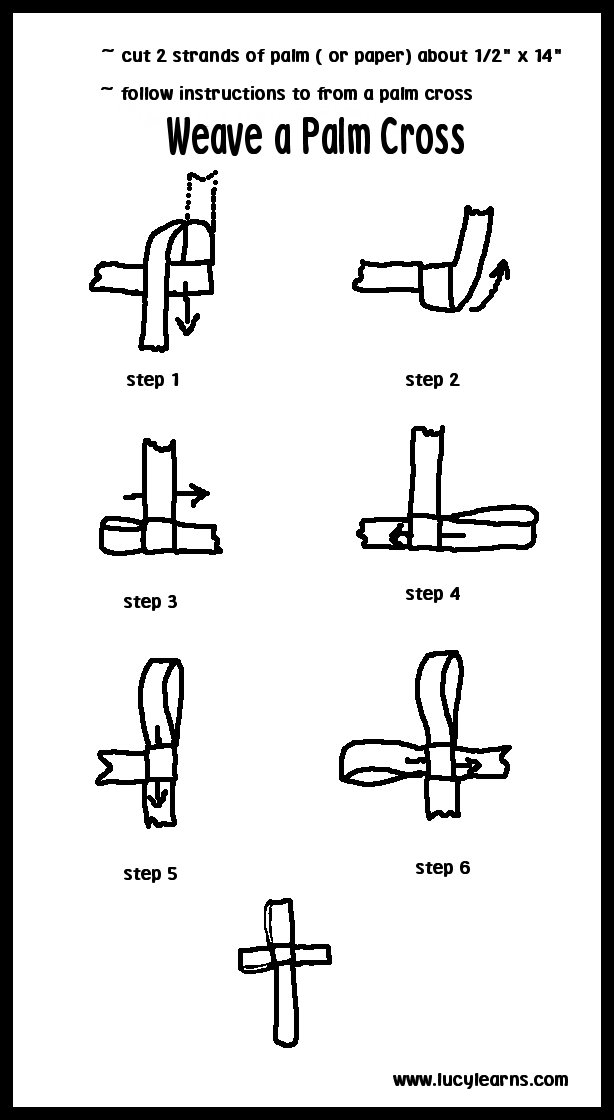 ~ cut 2 strands of palm ( or paper) about 1/2" x 14"

~ follow instructions to from a palm cross

Weave a Palm Cross

step 1

step 2

step 3

step 4

step 5

step 6

www.lucylearns.com