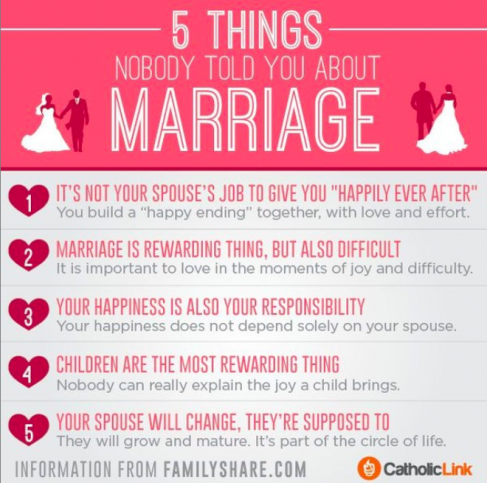 5 THINGS
NOBODY TOLD YOU ABOUT
MARRIAGE

1
IT'S NOT YOUR SPOUSE'S JOB TO GIVE YOU "HAPPILY EVER AFTER"
You build a "happy ending" together, with love and effort.

2
MARRIAGE IS REWARDING THING, BUT ALSO DIFFICULT
It is important to love in the moments of joy and difficulty.

3
YOUR HAPPINESS IS ALSO YOUR RESPONSIBILITY
Your happiness does not depend solely on your spouse.

4
CHILDREN ARE THE MOST REWARDING THING
Nobody can really explain the joy a child brings.

5
YOUR SPOUSE WILL CHANGE, THEY'RE SUPPOSED TO
They will grow and mature. It's part of the circle of life.

INFORMATION FROM FAMILYSHARE.COM

CatholicLink