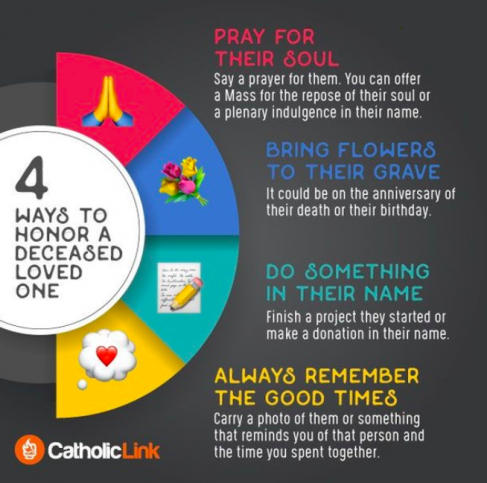 4
WAYS TO HONOR A DECEASED LOVED ONE

PRAY FOR THEIR SOUL
Say a prayer for them. You can offer a Mass for the repose of their soul or a plenary indulgence in their name.

BRING FLOWERS TO THEIR GRAVE
It could be on the anniversary of their death or their birthday.

DO SOMETHING IN THEIR NAME
Finish a project they started or make a donation in their name.

ALWAYS REMEMBER THE GOOD TIMES
Carry a photo of them or something that reminds you of that person and the time you spent together.

CatholicLink