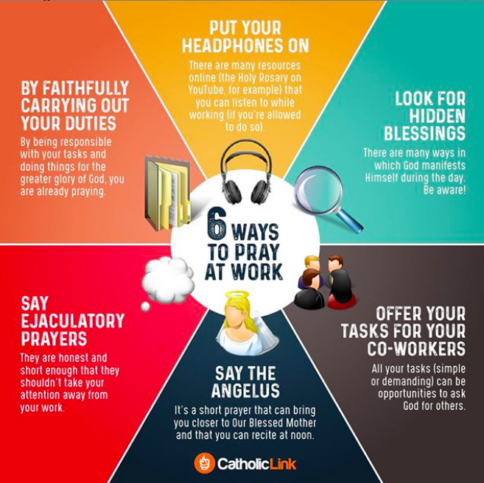 6 WAYS TO PRAY AT WORK

PUT YOUR HEADPHONES ON

There are many resources online (the Holy Rosary on YouTube, for example) that you can listen to while working (if you're allowed to do so).

LOOK FOR HIDDEN BLESSINGS

There are many ways in which God manifests Himself during the day. Be aware!

OFFER YOUR TASKS FOR YOUR CO-WORKERS

All your tasks (simple or demanding) can be opportunities to ask God for others.

SAY THE ANGELUS

It's a short prayer that can bring you closer to Our Blessed Mother and that you can recite at noon.

SAY EJACULATORY PRAYERS

They are honest and short enough that they shouldn't take your attention away from your work.

BY FAITHFULLY CARRYING OUT YOUR DUTIES

By being responsible with your tasks and doing things for the greater glory of God, you are already praying.

CatholicLink