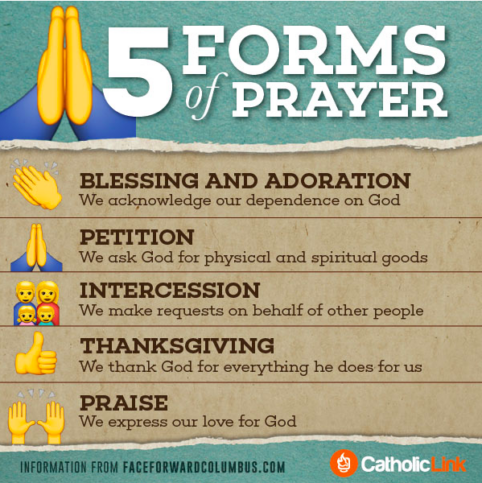 5 FORMS of PRAYER

BLESSING AND ADORATION
We acknowledge our dependence on God

PETITION
We ask God for physical and spiritual goods

INTERCESSION
We make requests on behalf of other people

THANKSGIVING
We thank God for everything he does for us

PRAISE
We express our love for God

INFORMATION FROM FACEFORWARDCOLUMBUS.COM

CatholicLink